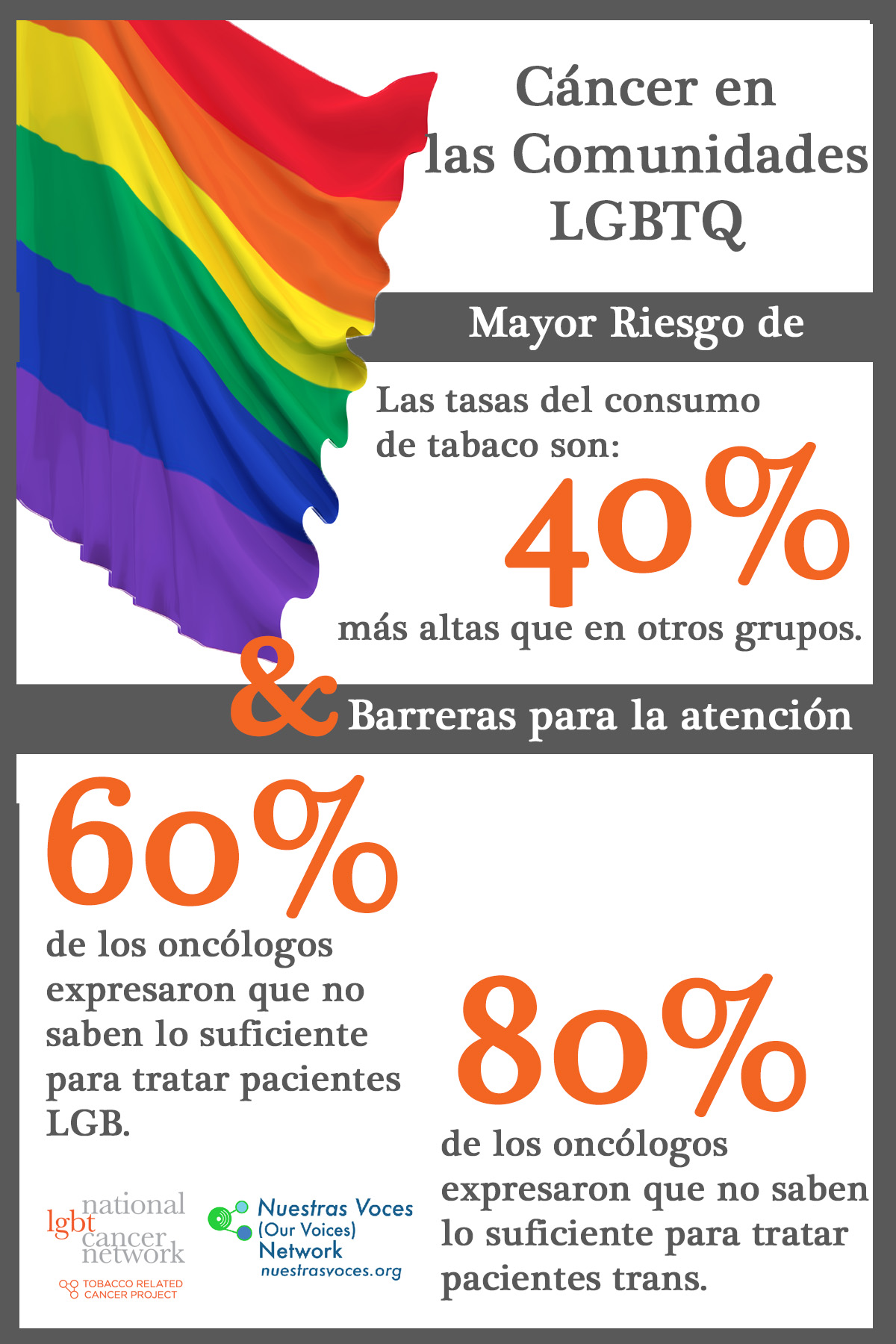 Cáncer en las Comunidades LGBTQ

Mayor Riesgo de

Las tasas del consumo de tabaco son:

40%

más altas que en otros grupos.

& Barreras para la atención

60%

de los oncólogos expresaron que no saben lo suficiente para tratar pacientes LGB.

80%

de los oncólogos expresaron que no saben lo suficiente para tratar pacientes trans.

national lgbt cancer network
TOBACCO RELATED CANCER PROJECT

Nuestras Voces (Our Voices) Network
nuestrasvoces.org